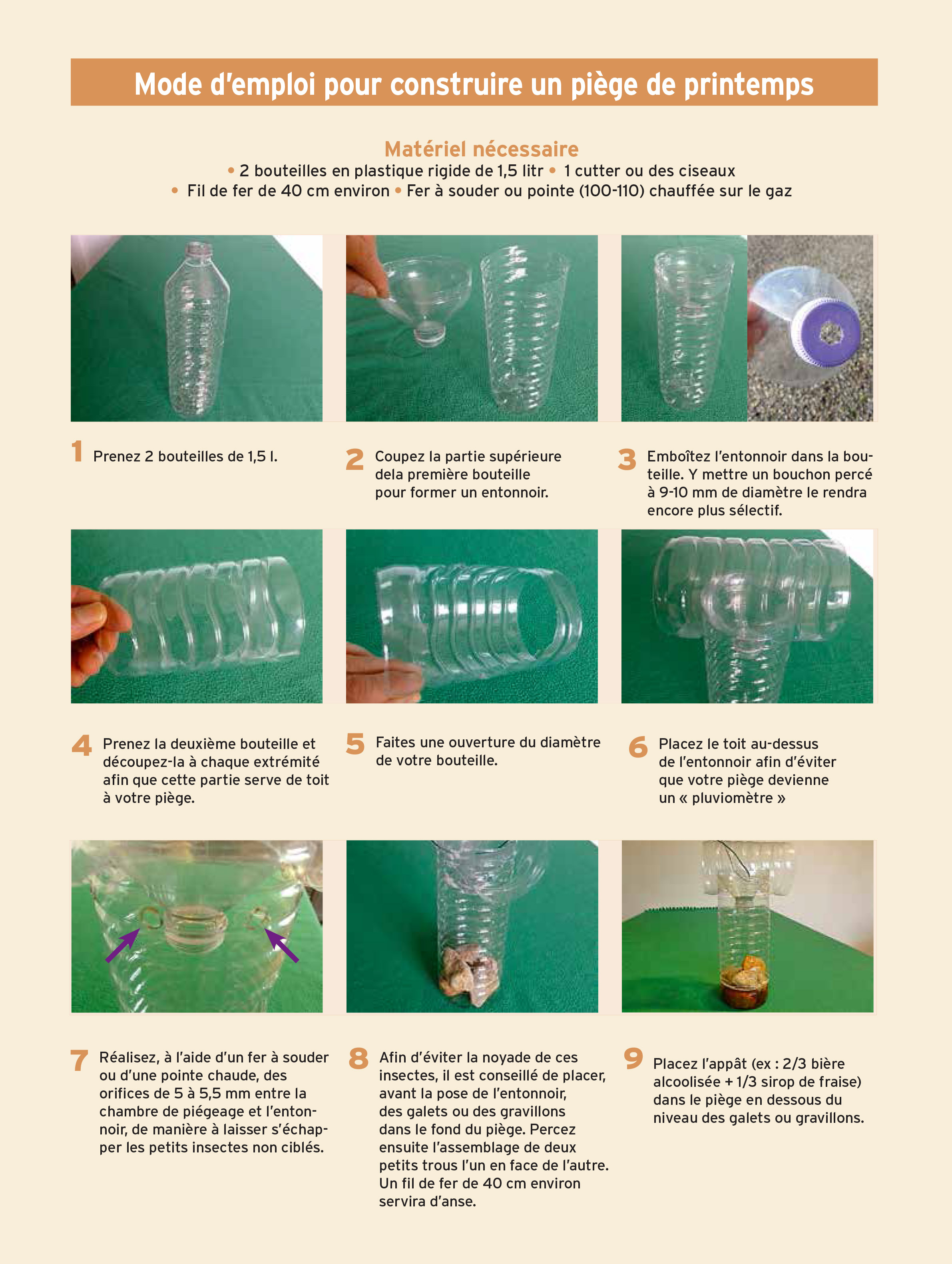 Mode d'emploi pour construire un piège de printemps

Matériel nécessaire
• 2 bouteilles en plastique rigide de 1,5 litr • 1 cutter ou des ciseaux
• Fil de fer de 40 cm environ • Fer à souder ou pointe (100-110) chauffée sur le gaz

1 Prenez 2 bouteilles de 1,5 l.

2 Coupez la partie supérieure dela première bouteille pour former un entonnoir.

3 Emboîtez l'entonnoir dans la bouteille. Y mettre un bouchon percé à 9-10 mm de diamètre le rendra encore plus sélectif.

4 Prenez la deuxième bouteille et découpez-la à chaque extrémité afin que cette partie serve de toit à votre piège.

5 Faites une ouverture du diamètre de votre bouteille.

6 Placez le toit au-dessus de l'entonnoir afin d'éviter que votre piège devienne un « pluviomètre »

7 Réalisez, à l'aide d'un fer à souder ou d'une pointe chaude, des orifices de 5 à 5,5 mm entre la chambre de piégeage et l'entonnoir, de manière à laisser s'échapper les petits insectes non ciblés.

8 Afin d'éviter la noyade de ces insectes, il est conseillé de placer, avant la pose de l'entonnoir, des galets ou des gravillons dans le fond du piège. Percez ensuite l'assemblage de deux petits trous l'un en face de l'autre. Un fil de fer de 40 cm environ servira d'anse.

9 Placez l'appât (ex : 2/3 bière alcoolisée + 1/3 sirop de fraise) dans le piège en dessous du niveau des galets ou gravillons.